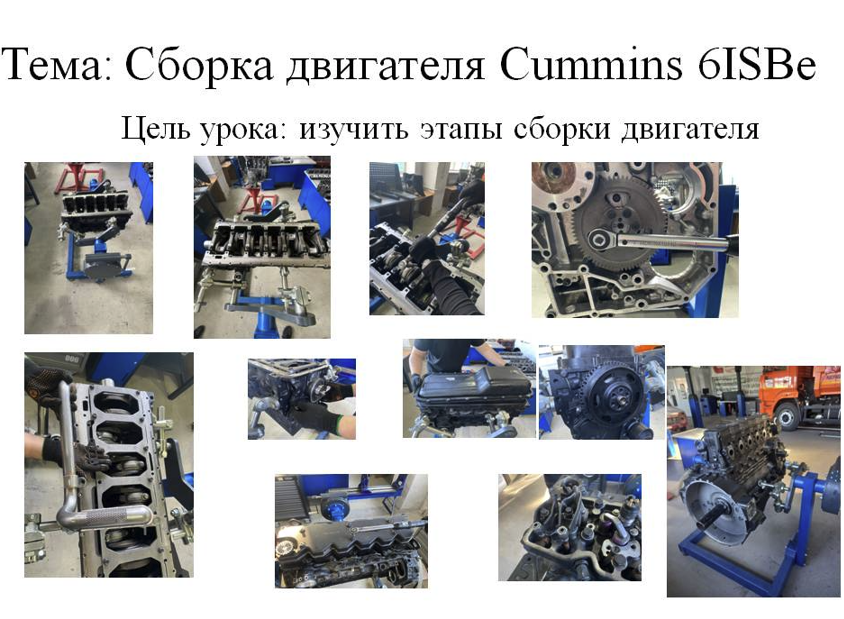 Тема: Сборка двигателя Cummins 6ISBe

Цель урока: изучить этапы сборки двигателя